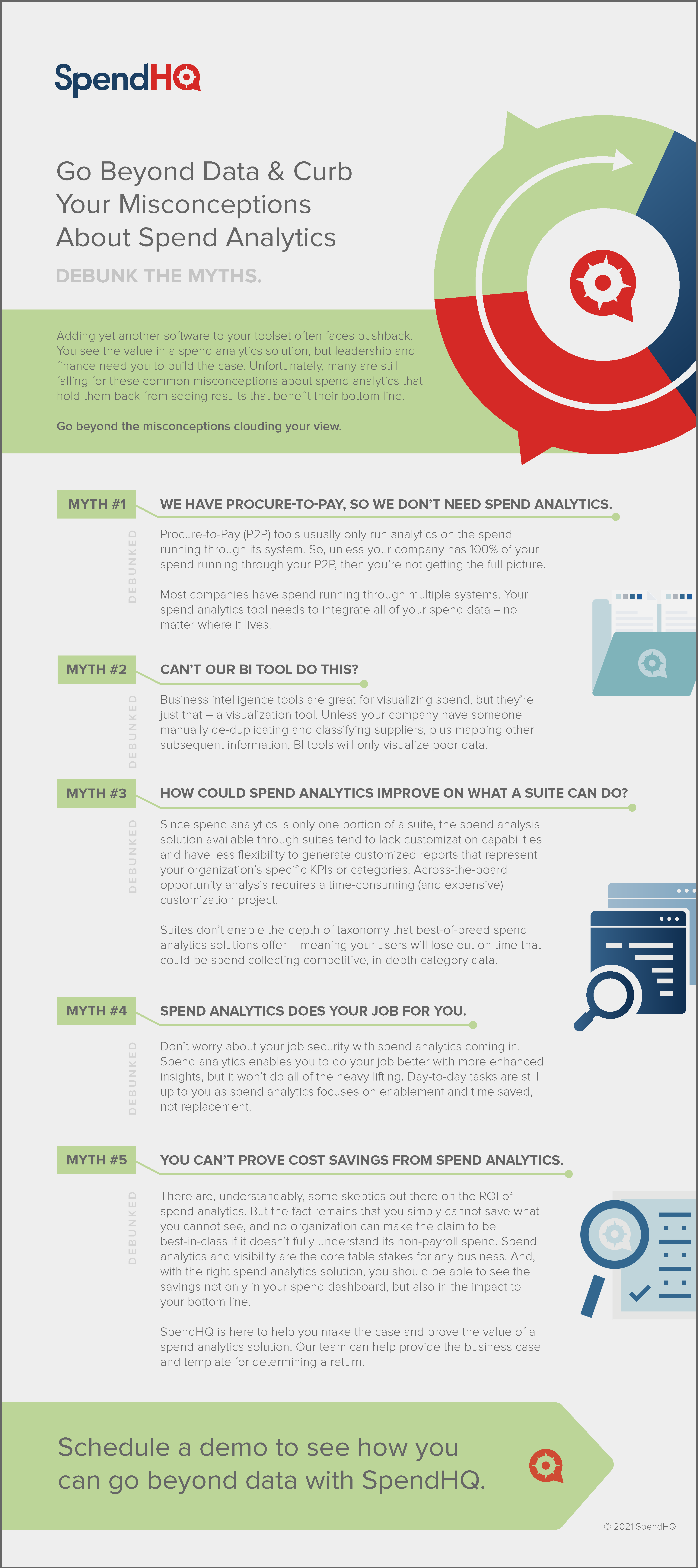 SpendHQ

Go Beyond Data & Curb Your Misconceptions About Spend Analytics

DEBUNK THE MYTHS.

Adding yet another software to your toolset often faces pushback. You see the value in a spend analytics solution, but leadership and finance need you to build the case. Unfortunately, many are still falling for these common misconceptions about spend analytics that hold them back from seeing results that benefit their bottom line.

Go beyond the misconceptions clouding your view.

MYTH #1

WE HAVE PROCURE-TO-PAY, SO WE DON'T NEED SPEND ANALYTICS.

DEBUNKED

Procure-to-Pay (P2P) tools usually only run analytics on the spend running through its system. So, unless your company has 100% of your spend running through your P2P, then you're not getting the full picture.

Most companies have spend running through multiple systems. Your spend analytics tool needs to integrate all of your spend data – no matter where it lives.

MYTH #2

CAN'T OUR BI TOOL DO THIS?

DEBUNKED

Business intelligence tools are great for visualizing spend, but they're just that – a visualization tool. Unless your company have someone manually de-duplicating and classifying suppliers, plus mapping other subsequent information, BI tools will only visualize poor data.

MYTH #3

HOW COULD SPEND ANALYTICS IMPROVE ON WHAT A SUITE CAN DO?

DEBUNKED

Since spend analytics is only one portion of a suite, the spend analysis solution available through suites tend to lack customization capabilities and have less flexibility to generate customized reports that represent your organization's specific KPIs or categories. Across-the-board opportunity analysis requires a time-consuming (and expensive) customization project.

Suites don't enable the depth of taxonomy that best-of-breed spend analytics solutions offer – meaning your users will lose out on time that could be spend collecting competitive, in-depth category data.

MYTH #4

SPEND ANALYTICS DOES YOUR JOB FOR YOU.

DEBUNKED

Don't worry about your job security with spend analytics coming in. Spend analytics enables you to do your job better with more enhanced insights, but it won't do all of the heavy lifting. Day-to-day tasks are still up to you as spend analytics focuses on enablement and time saved, not replacement.

MYTH #5

YOU CAN'T PROVE COST SAVINGS FROM SPEND ANALYTICS.

DEBUNKED

There are, understandably, some skeptics out there on the ROI of spend analytics. But the fact remains that you simply cannot save what you cannot see, and no organization can make the claim to be best-in-class if it doesn't fully understand its non-payroll spend. Spend analytics and visibility are the core table stakes for any business. And, with the right spend analytics solution, you should be able to see the savings not only in your spend dashboard, but also in the impact to your bottom line.

SpendHQ is here to help you make the case and prove the value of a spend analytics solution. Our team can help provide the business case and template for determining a return.

Schedule a demo to see how you can go beyond data with SpendHQ.

© 2021 SpendHQ